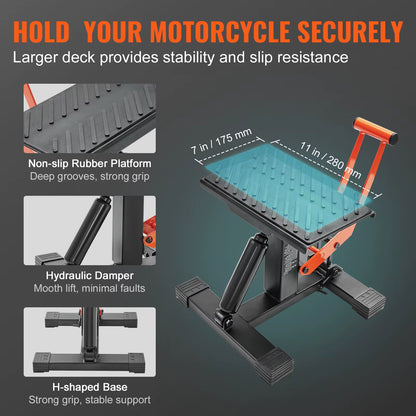 HOLD YOUR MOTORCYCLE SECURELY
Larger deck provides stability and slip resistance

Non-slip Rubber Platform
Deep grooves, strong grip

Hydraulic Damper
Mooth lift, minimal faults

H-shaped Base
Strong grip, stable support

7 in / 175 mm
11 in / 280 mm