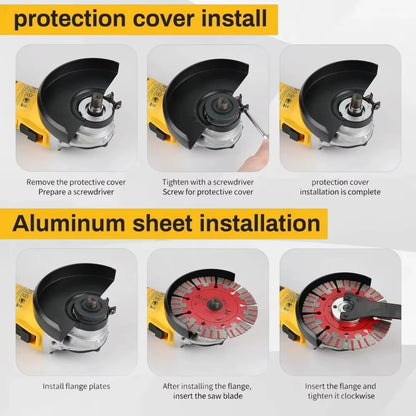 protection cover install

Remove the protective cover
Prepare a screwdriver

Tighten with a screwdriver
Screw for protective cover

protection cover
installation is complete

Aluminum sheet installation

Install flange plates

After installing the flange,
insert the saw blade

Insert the flange and
tighten it clockwise