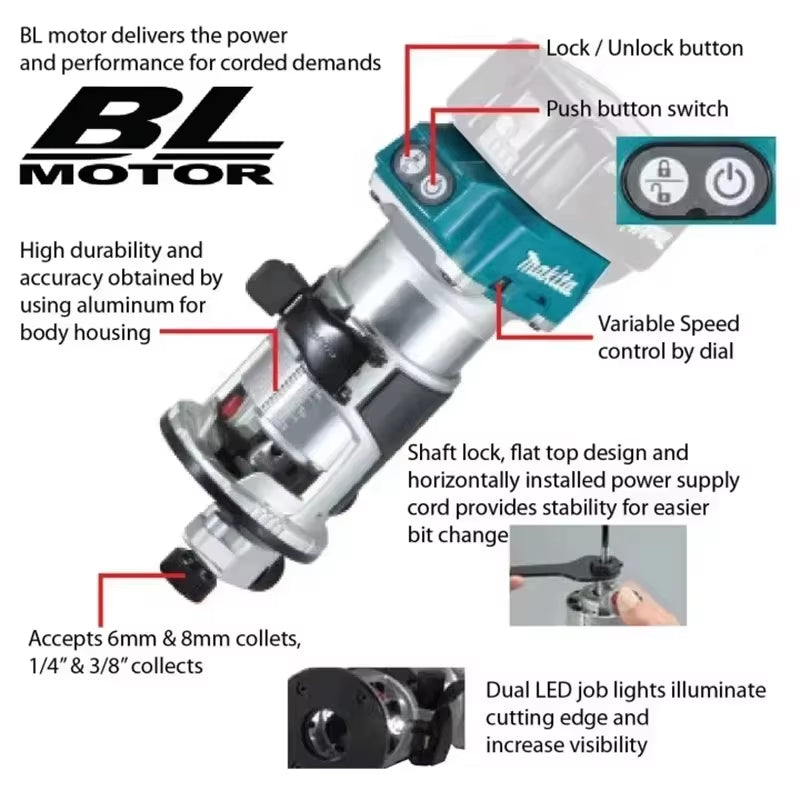 BL motor delivers the power and performance for corded demands

BL MOTOR

Lock / Unlock button

Push button switch

High durability and accuracy obtained by using aluminum for body housing

makita

Variable Speed control by dial

Shaft lock, flat top design and horizontally installed power supply cord provides stability for easier bit change

Accepts 6mm & 8mm collets, 1/4" & 3/8" collects

Dual LED job lights illuminate cutting edge and increase visibility