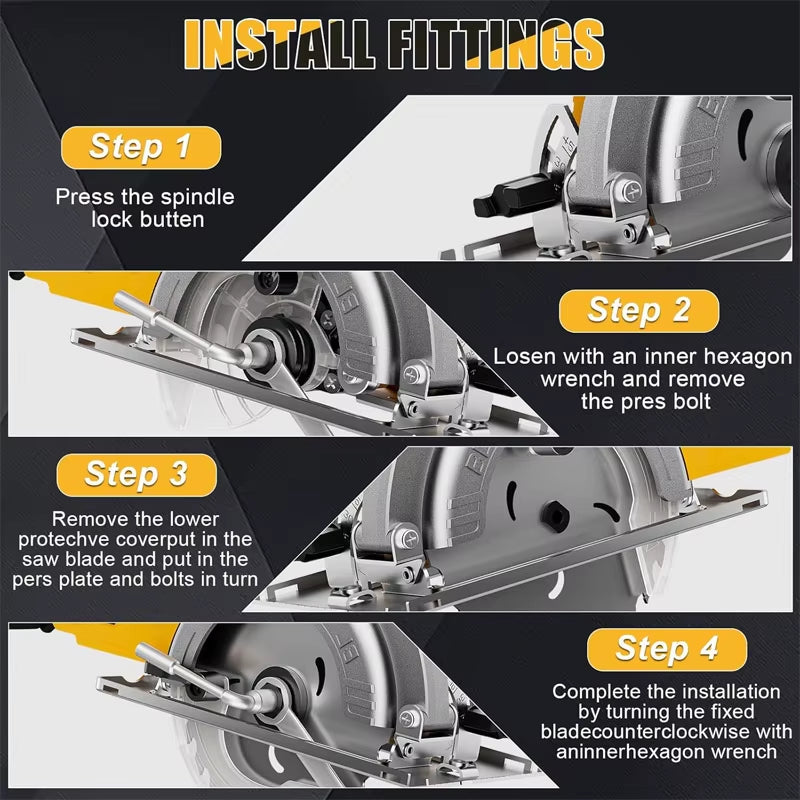 INSTALL FITTINGS

Step 1

Press the spindle lock butten

Step 2

Losen with an inner hexagon wrench and remove the pres bolt

Step 3

Remove the lower protechve coverput in the saw blade and put in the pers plate and bolts in turn

Step 4

Complete the installation by turning the fixed bladecounterclockwise with aninnerhexagon wrench